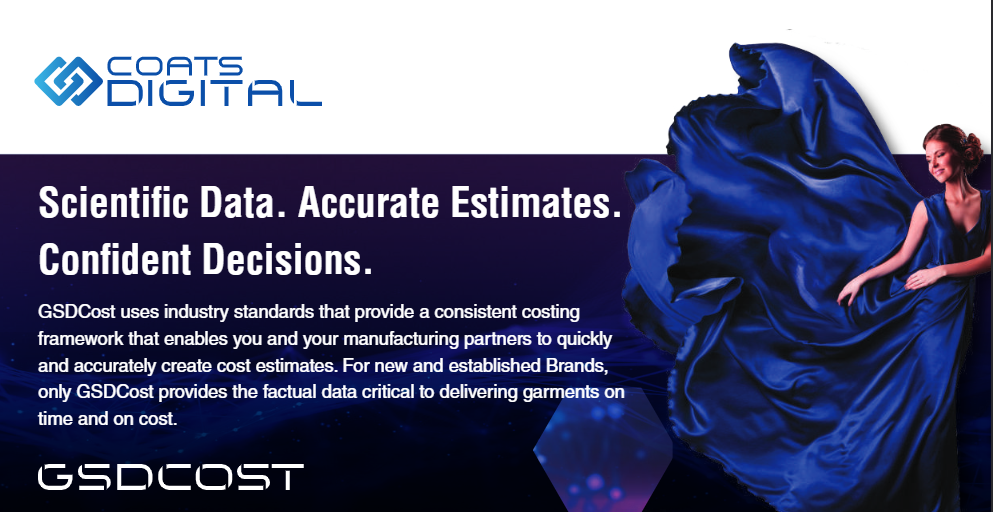 COATS DIGITAL

Scientific Data. Accurate Estimates. Confident Decisions.

GSDCost uses industry standards that provide a consistent costing framework that enables you and your manufacturing partners to quickly and accurately create cost estimates. For new and established Brands, only GSDCost provides the factual data critical to delivering garments on time and on cost.

GSDCOST